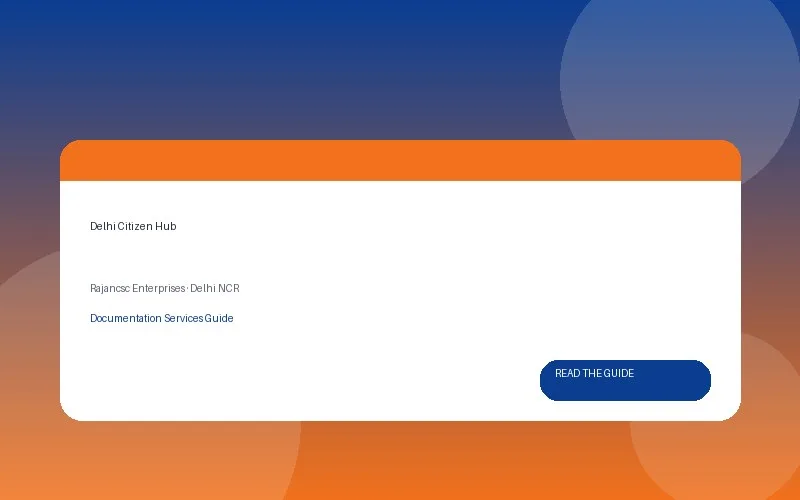 Delhi Citizen Hub

Rajancsc Enterprises · Delhi NCR

Documentation Services Guide

READ THE GUIDE