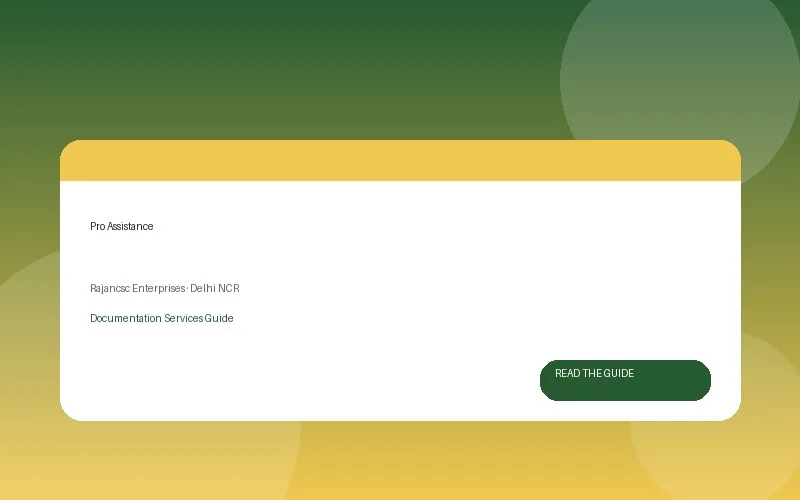 Pro Assistance

Rajancsc Enterprises · Delhi NCR

Documentation Services Guide

READ THE GUIDE